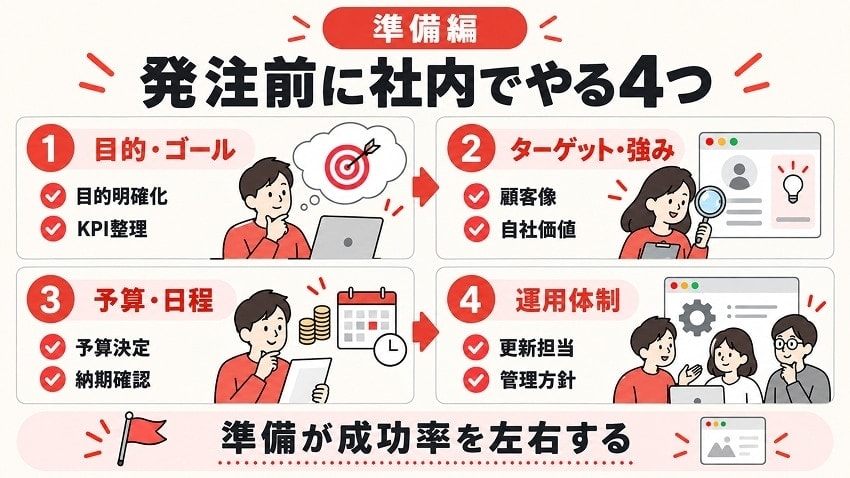 準備編

発注前に社内でやる4つ

1 目的・ゴール

目的明確化

KPI整理

2 ターゲット・強み

顧客像

自社価値

3 予算・日程

予算決定

納期確認

4 運用体制

更新担当

管理方針

準備が成功率を左右する