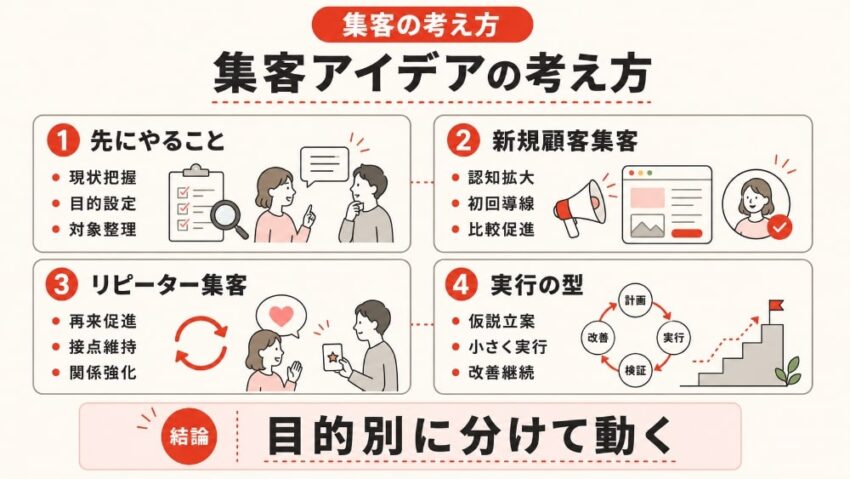 集客の考え方

集客アイデアの考え方

1 先にやること
- 現状把握
- 目的設定
- 対象整理

2 新規顧客集客
- 認知拡大
- 初回導線
- 比較促進

3 リピーター集客
- 再来促進
- 接点維持
- 関係強化

4 実行の型
- 仮説立案
- 小さく実行
- 改善継続

計画
実行
検証
改善

結論 目的別に分けて動く