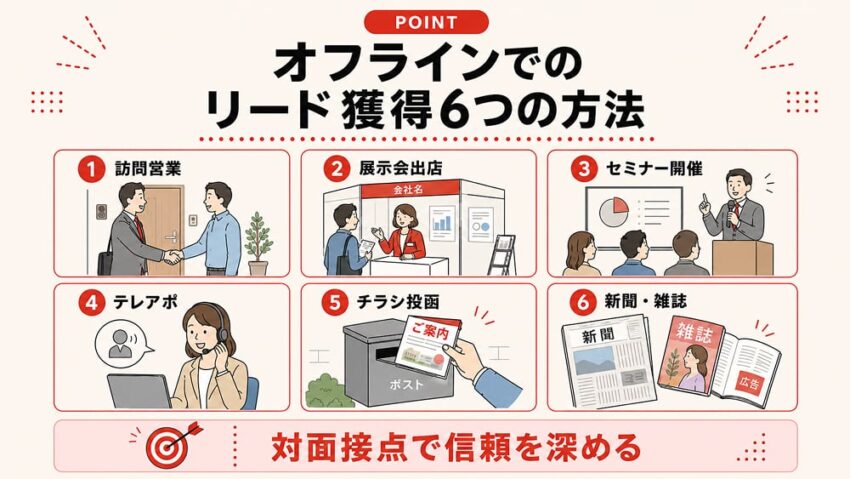 POINT

オフラインでの
リード獲得6つの方法

1 訪問営業

2 展示会出店

会社名

3 セミナー開催

4 テレアポ

5 チラシ投函

ご案内

ポスト

6 新聞・雑誌

新聞

雑誌

広告

対面接点で信頼を深める