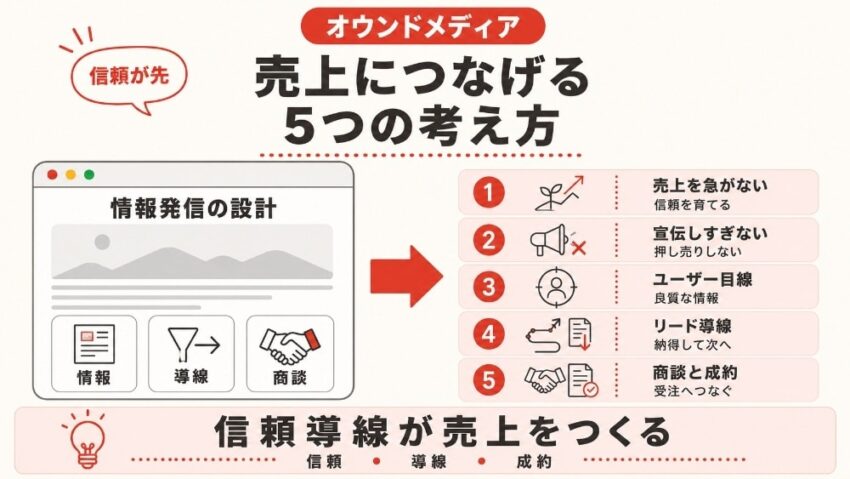 オウンドメディア

信頼が先

売上につなげる
5つの考え方

情報発信の設計

情報

導線

商談

1 売上を急がない
信頼を育てる

2 宣伝しすぎない
押し売りしない

3 ユーザー目線
良質な情報

4 リード導線
納得して次へ

5 商談と成約
受注へつなぐ

信頼導線が売上をつくる
信頼 • 導線 • 成約