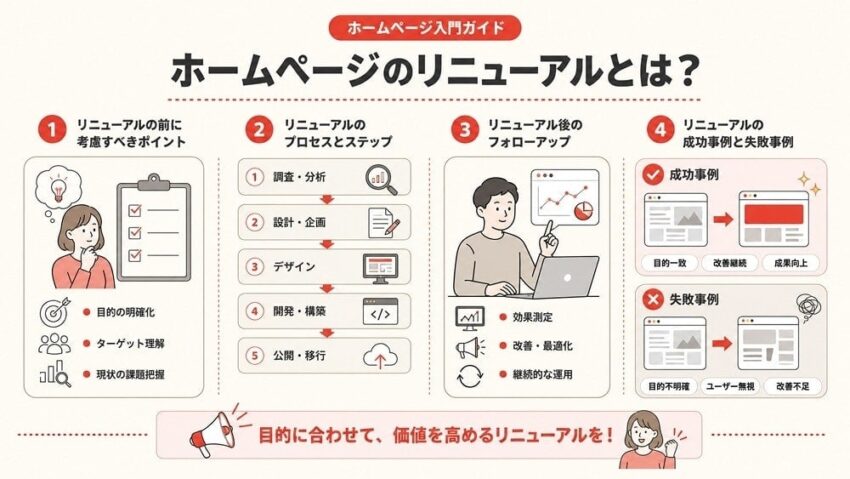 ホームページ入門ガイド

ホームページのリニューアルとは？

1 リニューアルの前に考慮すべきポイント

目的の明確化
ターゲット理解
現状の課題把握

2 リニューアルのプロセスとステップ

1 調査・分析
2 設計・企画
3 デザイン
4 開発・構築
5 公開・移行

3 リニューアル後のフォローアップ

効果測定
改善・最適化
継続的な運用

4 リニューアルの成功事例と失敗事例

成功事例
目的一致
改善継続
成果向上

失敗事例
目的不明確
ユーザー無視
改善不足

目的に合わせて、価値を高めるリニューアルを！